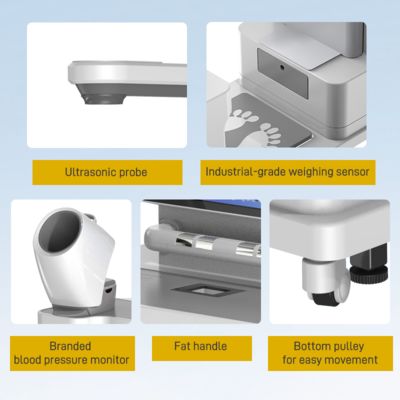 Ultrasonic probe

Industrial-grade weighing sensor

Branded
blood pressure monitor

Fat handle

Bottom pulley
for easy movement